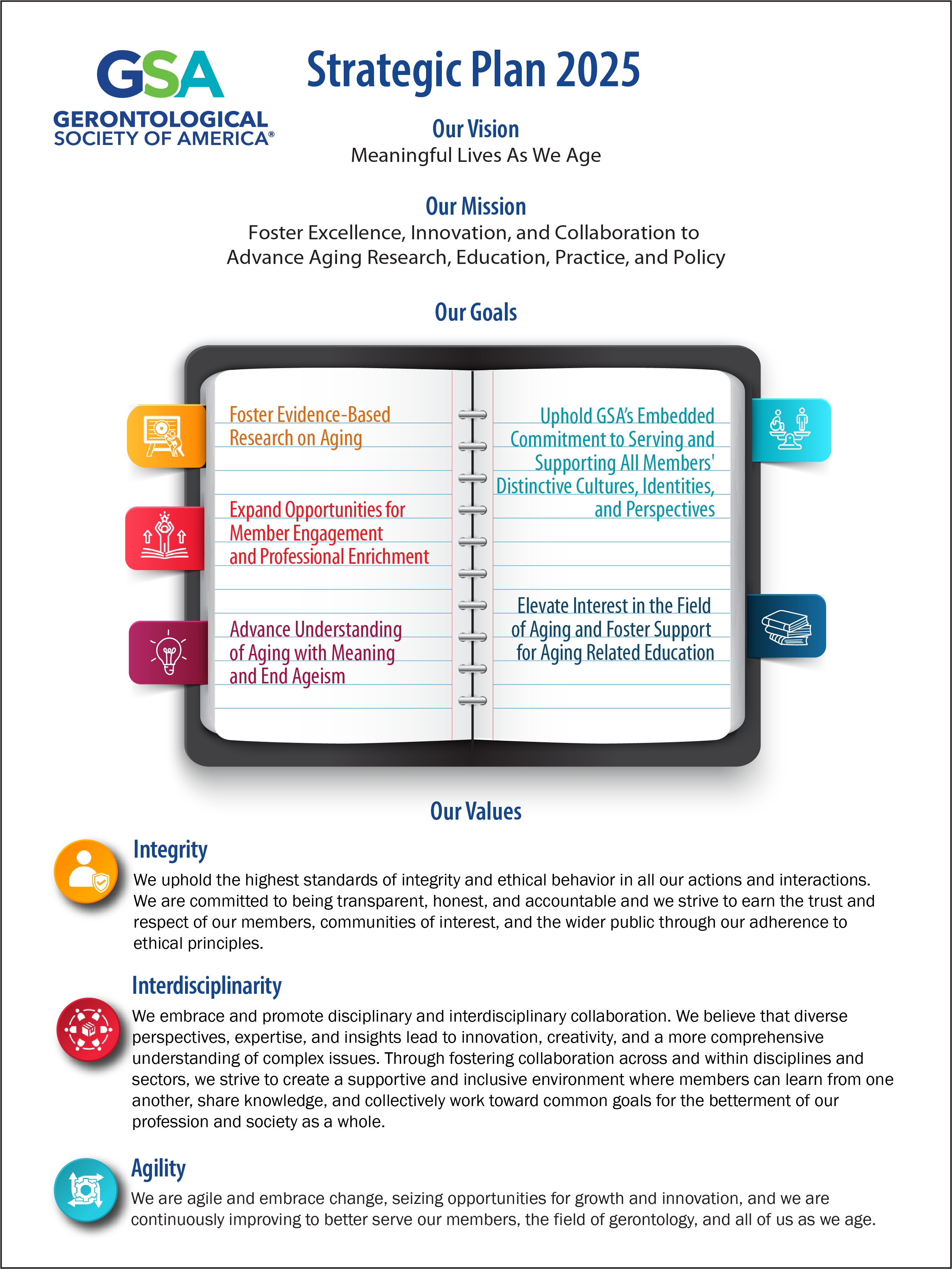 GSA
GERONTOLOGICAL SOCIETY OF AMERICA®

Strategic Plan 2025

Our Vision
Meaningful Lives As We Age

Our Mission
Foster Excellence, Innovation, and Collaboration to Advance Aging Research, Education, Practice, and Policy

Our Goals

Foster Evidence-Based Research on Aging

Expand Opportunities for Member Engagement and Professional Enrichment

Advance Understanding of Aging with Meaning and End Ageism

Uphold GSA's Embedded Commitment to Serving and Supporting All Members' Distinctive Cultures, Identities, and Perspectives

Elevate Interest in the Field of Aging and Foster Support for Aging Related Education

Our Values

Integrity
We uphold the highest standards of integrity and ethical behavior in all our actions and interactions. We are committed to being transparent, honest, and accountable and we strive to earn the trust and respect of our members, communities of interest, and the wider public through our adherence to ethical principles.

Interdisciplinarity
We embrace and promote disciplinary and interdisciplinary collaboration. We believe that diverse perspectives, expertise, and insights lead to innovation, creativity, and a more comprehensive understanding of complex issues. Through fostering collaboration across and within disciplines and sectors, we strive to create a supportive and inclusive environment where members can learn from one another, share knowledge, and collectively work toward common goals for the betterment of our profession and society as a whole.

Agility
We are agile and embrace change, seizing opportunities for growth and innovation, and we are continuously improving to better serve our members, the field of gerontology, and all of us as we age.